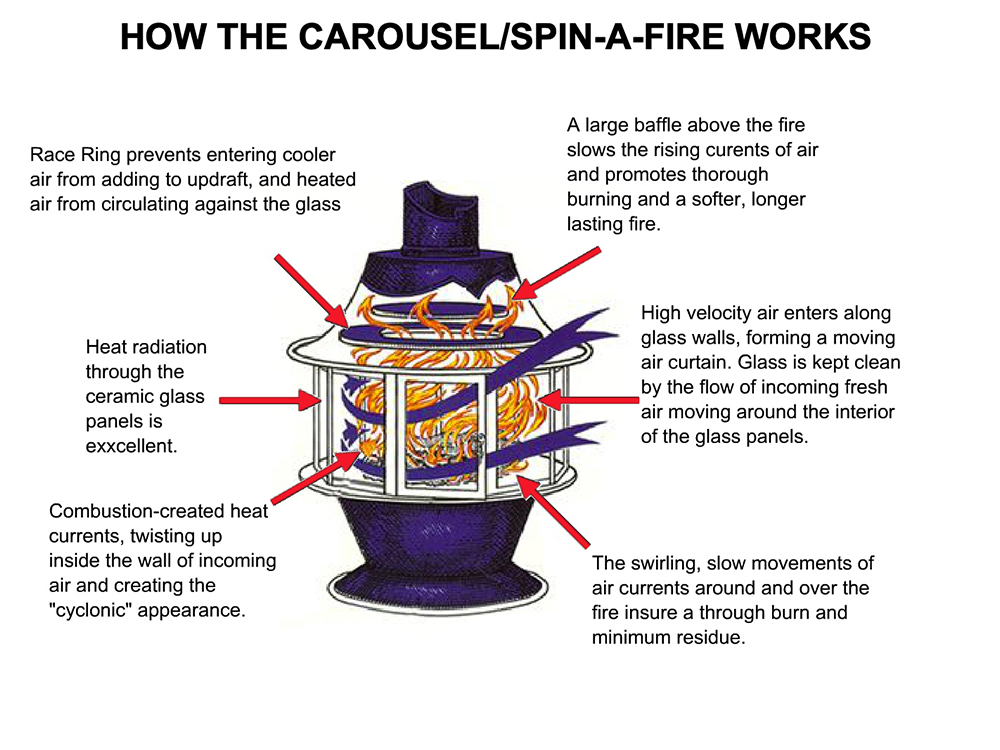 HOW THE CAROUSEL/SPIN-A-FIRE WORKS

Race Ring prevents entering cooler air from adding to updraft, and heated air from circulating against the glass

A large baffle above the fire slows the rising curents of air and promotes thorough burning and a softer, longer lasting fire.

Heat radiation through the ceramic glass panels is exxcellent.

High velocity air enters along glass walls, forming a moving air curtain. Glass is kept clean by the flow of incoming fresh air moving around the interior of the glass panels.

Combustion-created heat currents, twisting up inside the wall of incoming air and creating the "cyclonic" appearance.

The swirling, slow movements of air currents around and over the fire insure a through burn and minimum residue.